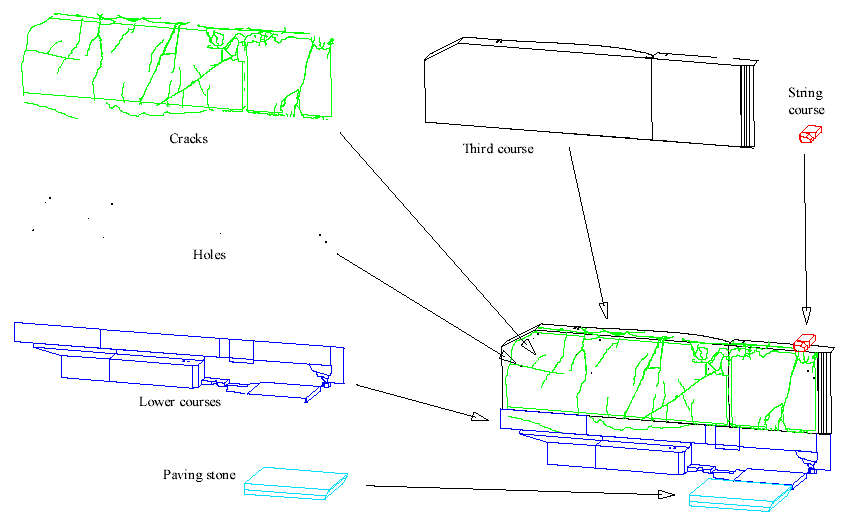 Cracks

Third course

String course

Holes

Lower courses

Paving stone